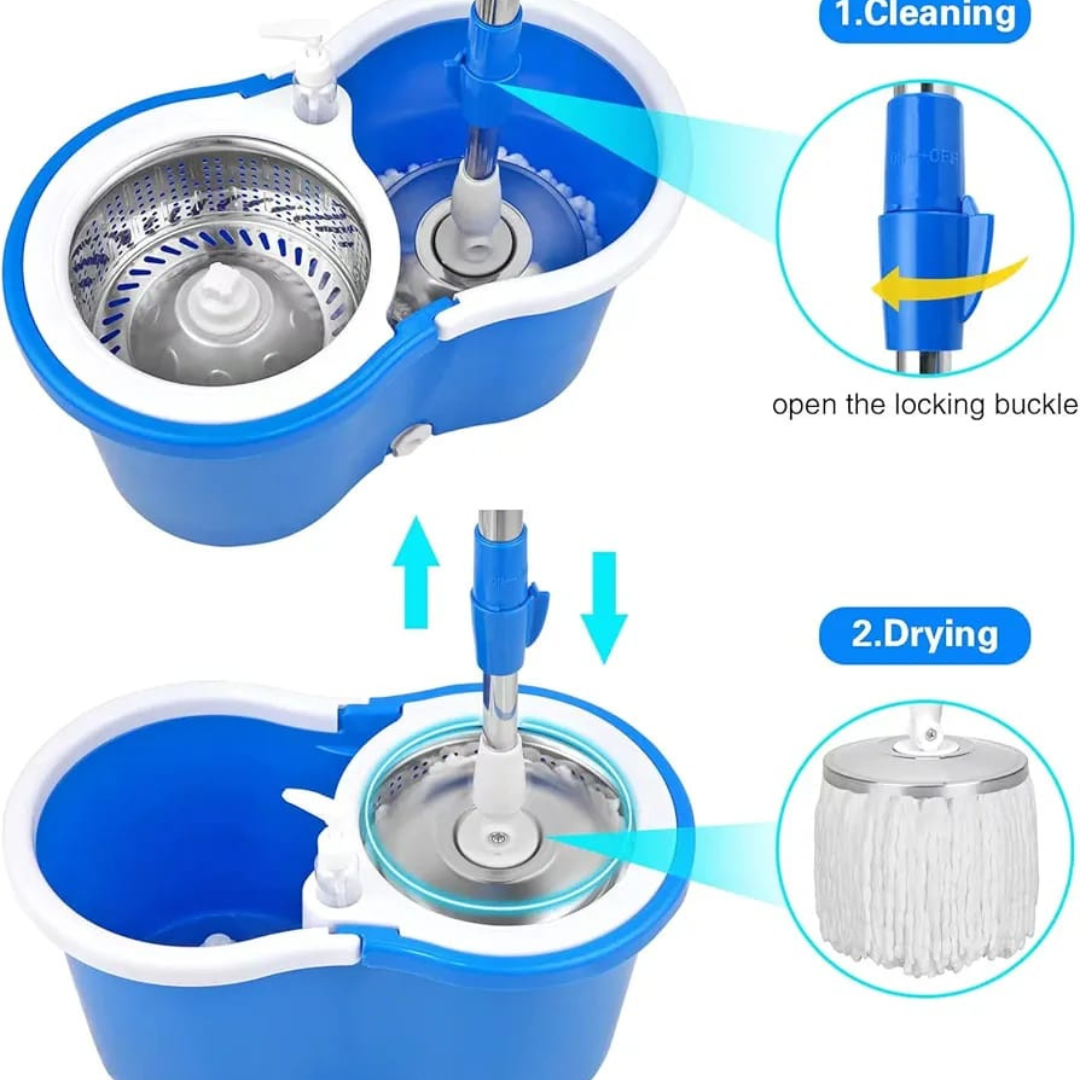 1.Cleaning

open the locking buckle

2.Drying